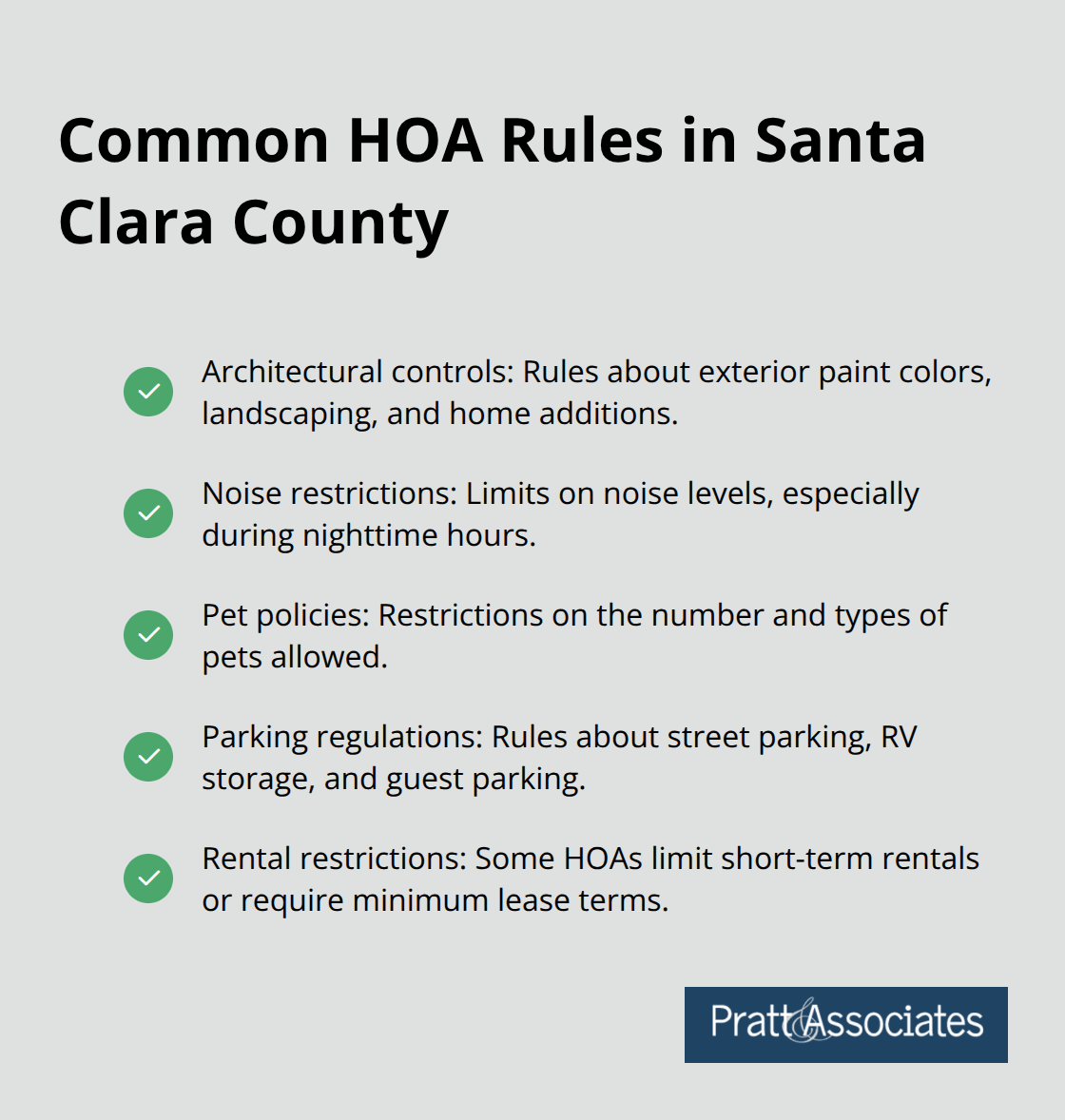 Common HOA Rules in Santa Clara County

Architectural controls: Rules about exterior paint colors, landscaping, and home additions.

Noise restrictions: Limits on noise levels, especially during nighttime hours.

Pet policies: Restrictions on the number and types of pets allowed.

Parking regulations: Rules about street parking, RV storage, and guest parking.

Rental restrictions: Some HOAs limit short-term rentals or require minimum lease terms.

Pratt & Associates