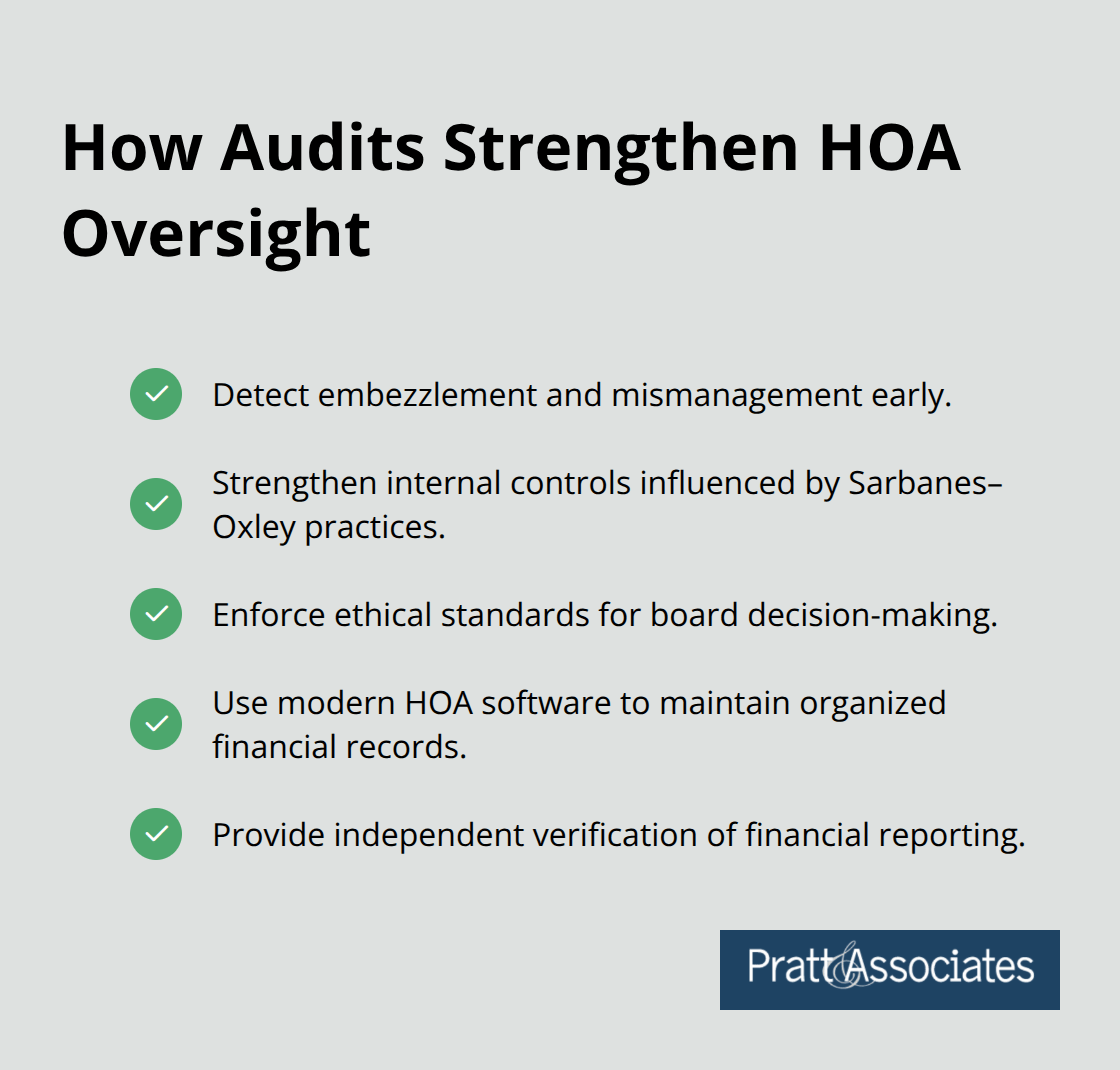 How Audits Strengthen HOA Oversight

Detect embezzlement and mismanagement early.

Strengthen internal controls influenced by Sarbanes–Oxley practices.

Enforce ethical standards for board decision-making.

Use modern HOA software to maintain organized financial records.

Provide independent verification of financial reporting.

Pratt & Associates