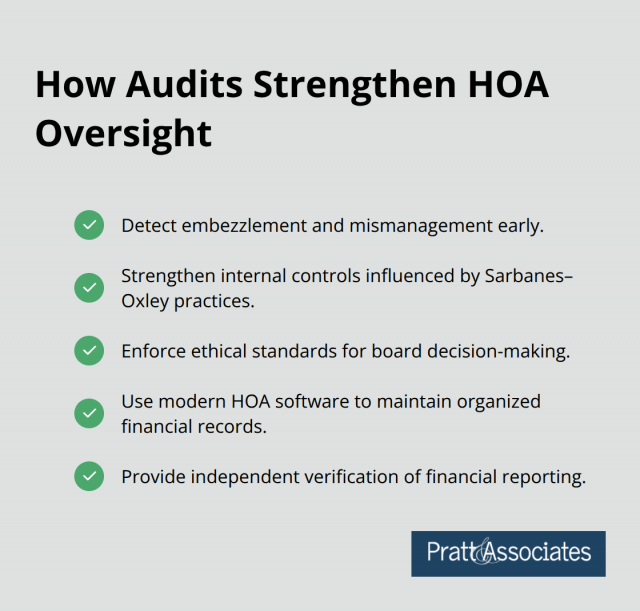 How Audits Strengthen HOA Oversight

Detect embezzlement and mismanagement early.

Strengthen internal controls influenced by Sarbanes–Oxley practices.

Enforce ethical standards for board decision-making.

Use modern HOA software to maintain organized financial records.

Provide independent verification of financial reporting.

Pratt & Associates