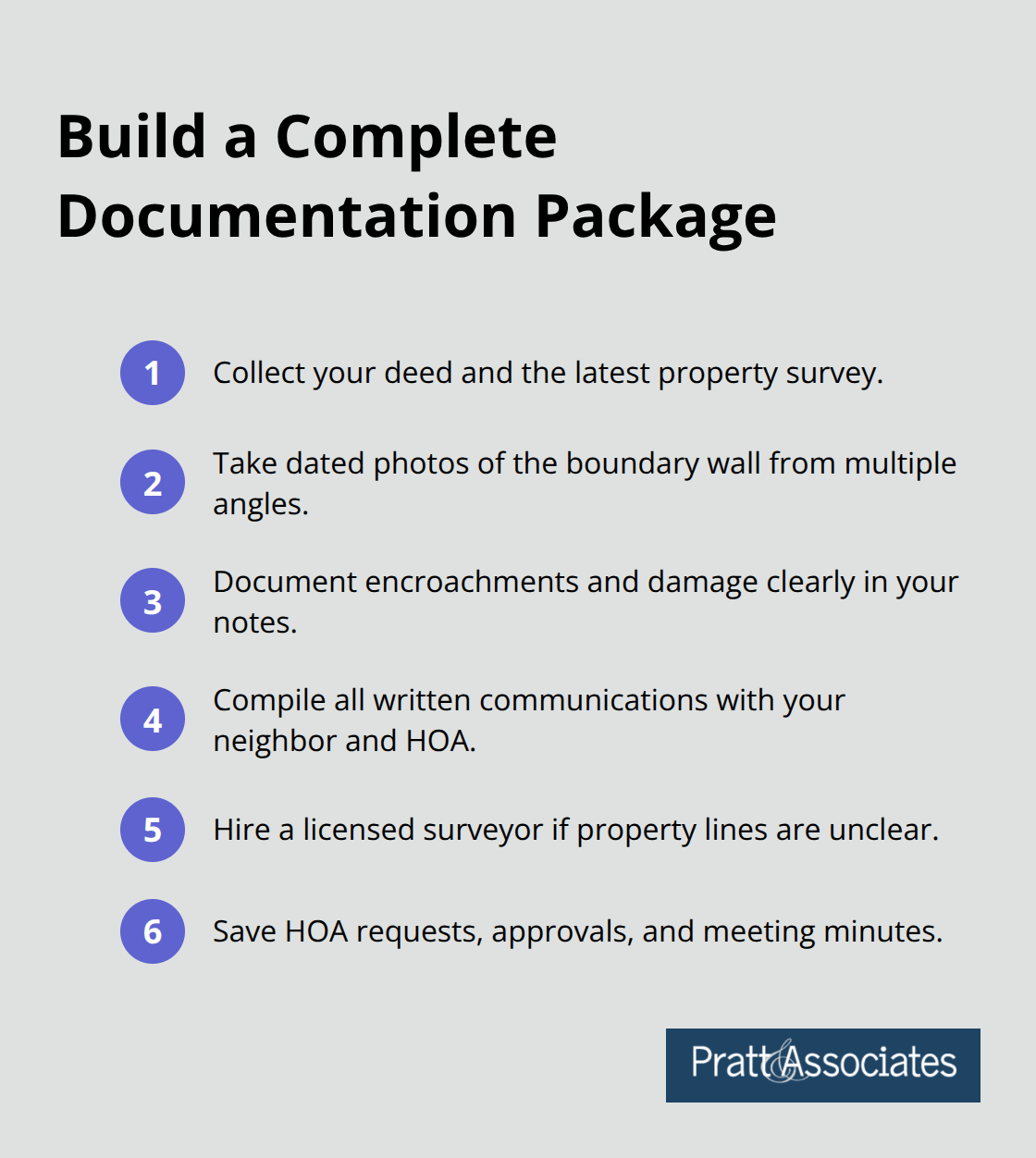 Build a Complete Documentation Package

1 Collect your deed and the latest property survey.

2 Take dated photos of the boundary wall from multiple angles.

3 Document encroachments and damage clearly in your notes.

4 Compile all written communications with your neighbor and HOA.

5 Hire a licensed surveyor if property lines are unclear.

6 Save HOA requests, approvals, and meeting minutes.

Pratt & Associates