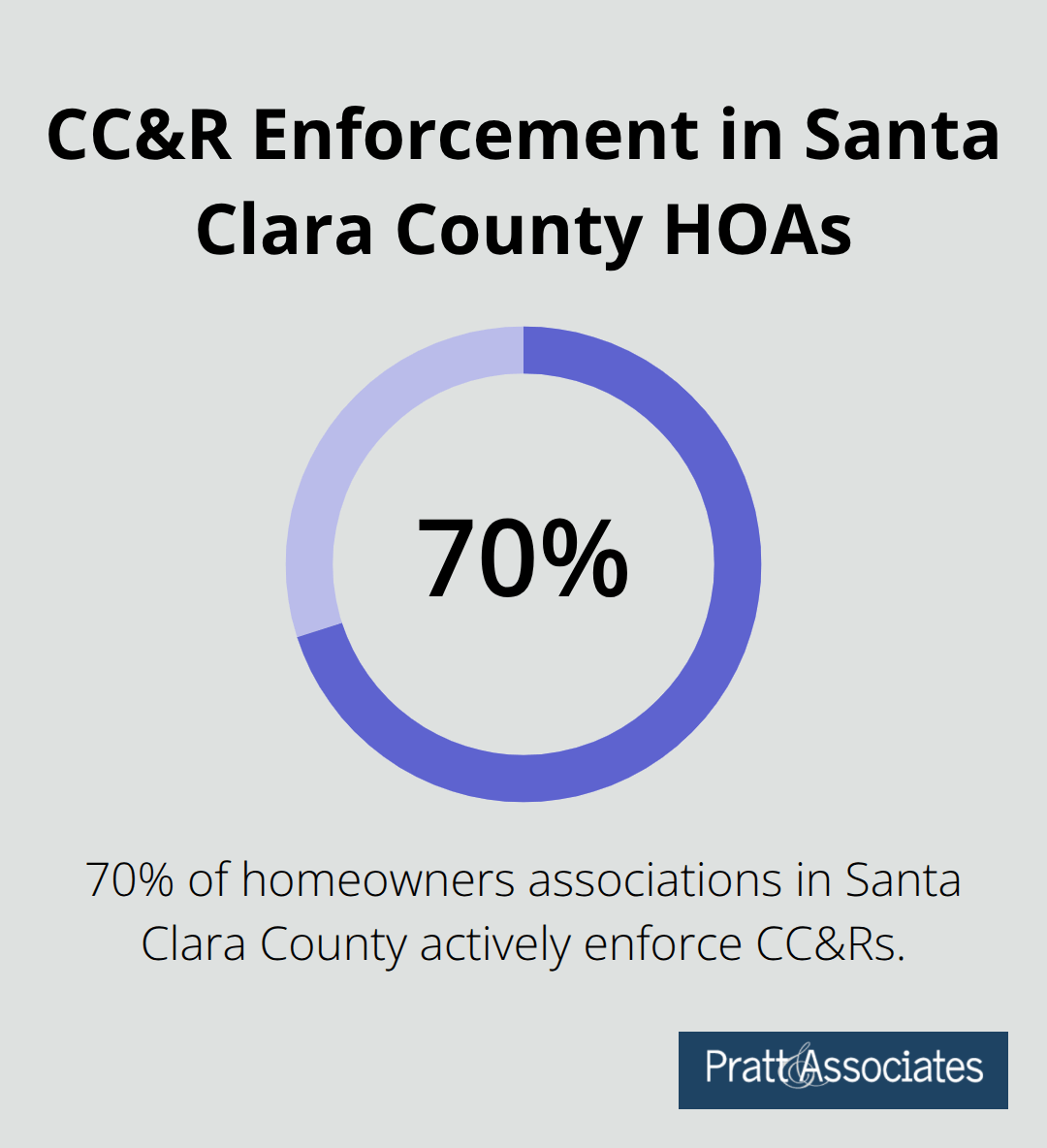 CC&R Enforcement in Santa Clara County HOAs

70%

70% of homeowners associations in Santa Clara County actively enforce CC&Rs.

Pratt & Associates