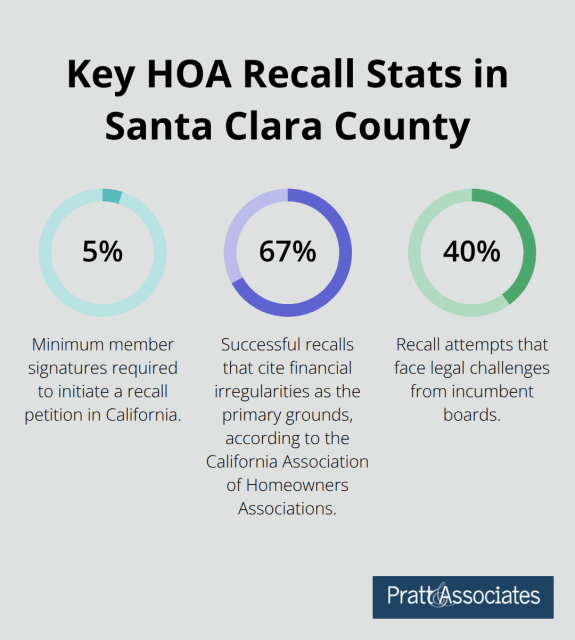 Key HOA Recall Stats in Santa Clara County

5%

Minimum member signatures required to initiate a recall petition in California.

67%

Successful recalls that cite financial irregularities as the primary grounds, according to the California Association of Homeowners Associations.

40%

Recall attempts that face legal challenges from incumbent boards.

Pratt & Associates